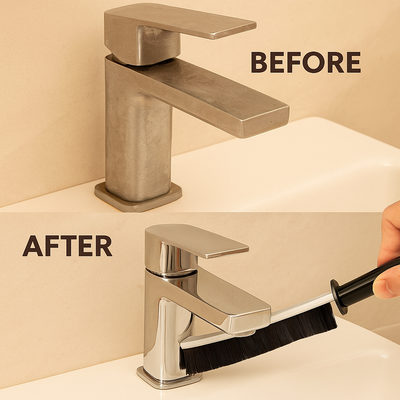 BEFORE

AFTER