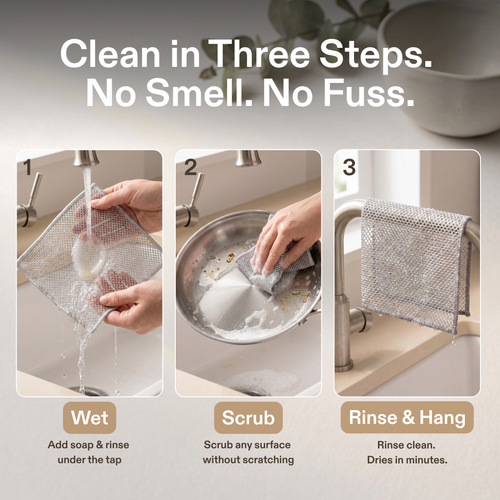 Clean in Three Steps.
No Smell. No Fuss.

1

Wet

Add soap & rinse under the tap

2

Scrub

Scrub any surface without scratching

3

Rinse & Hang

Rinse clean.
Dries in minutes.